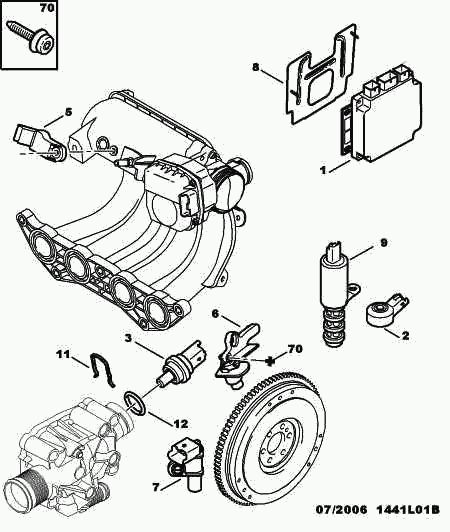 70

8

5

1

9

6

2

3

70

11

12

7

07/2006 1441L01B